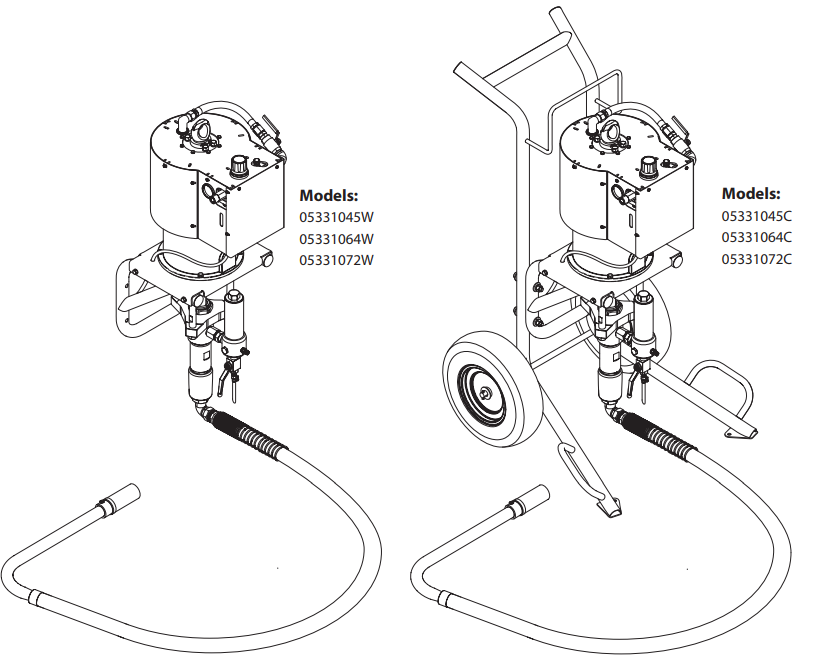 Models:
05331045W
05331064W
05331072W

Models:
05331045C
05331064C
05331072C